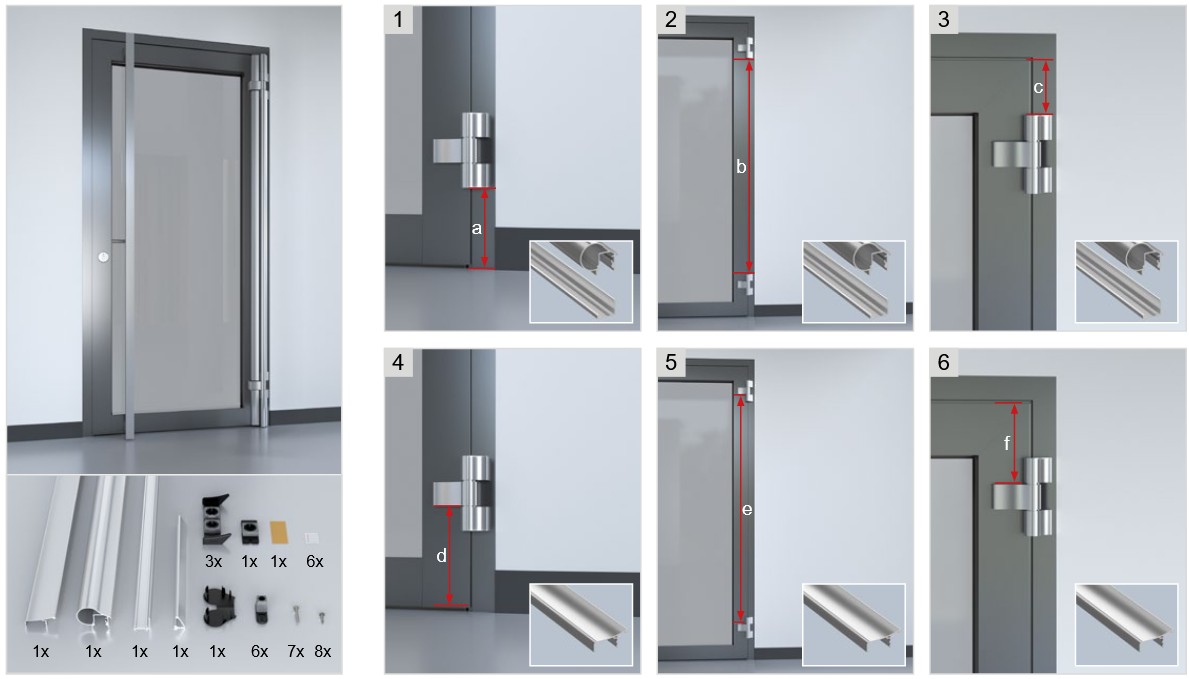 3x 1x 1x 6x

1x 1x 1x 1x 1x 6x 7x 8x

1

a

2

b

3

c

4

d

5

e

6

f